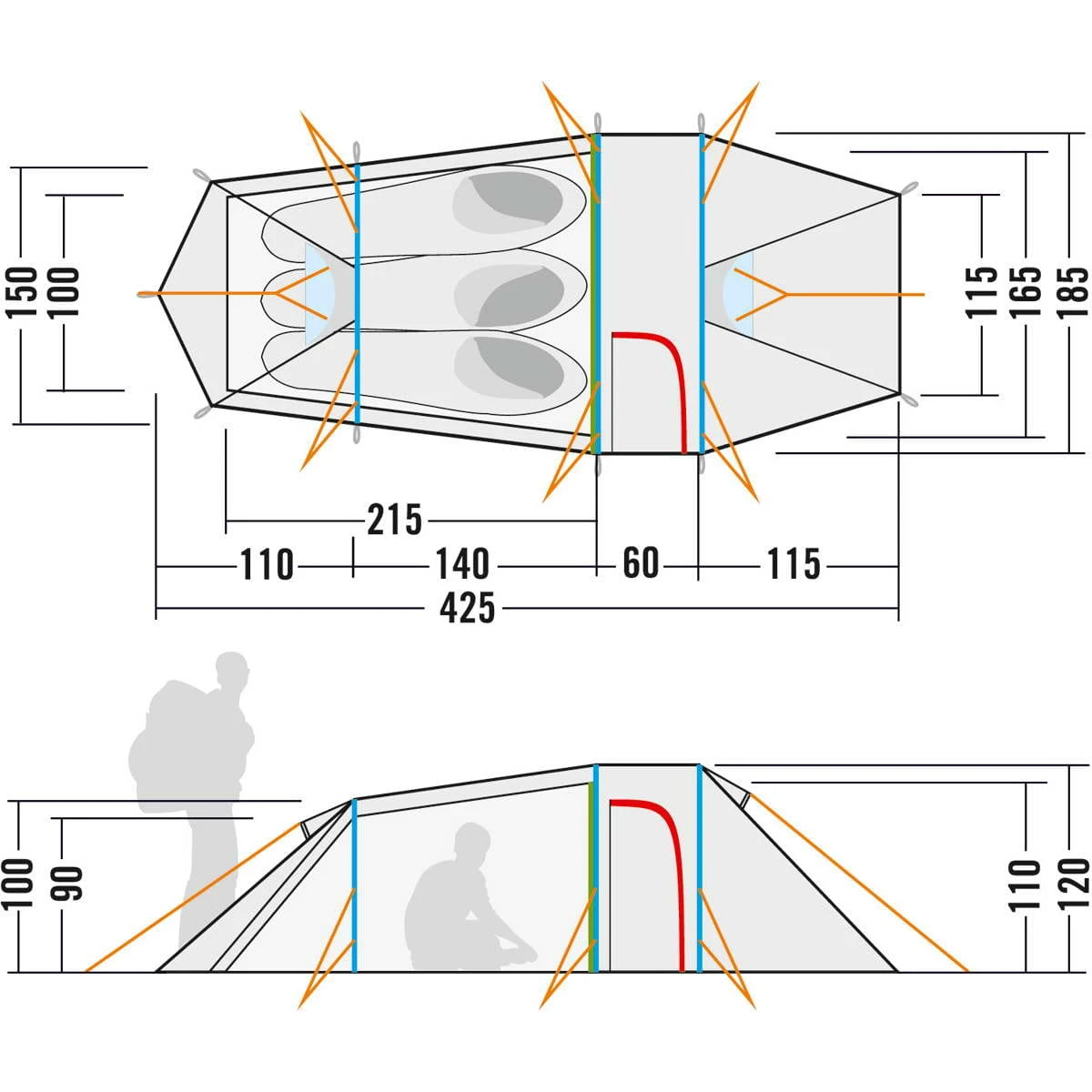 150
100
115
165
185
215
110
140
60
115
425
100
90
110
120